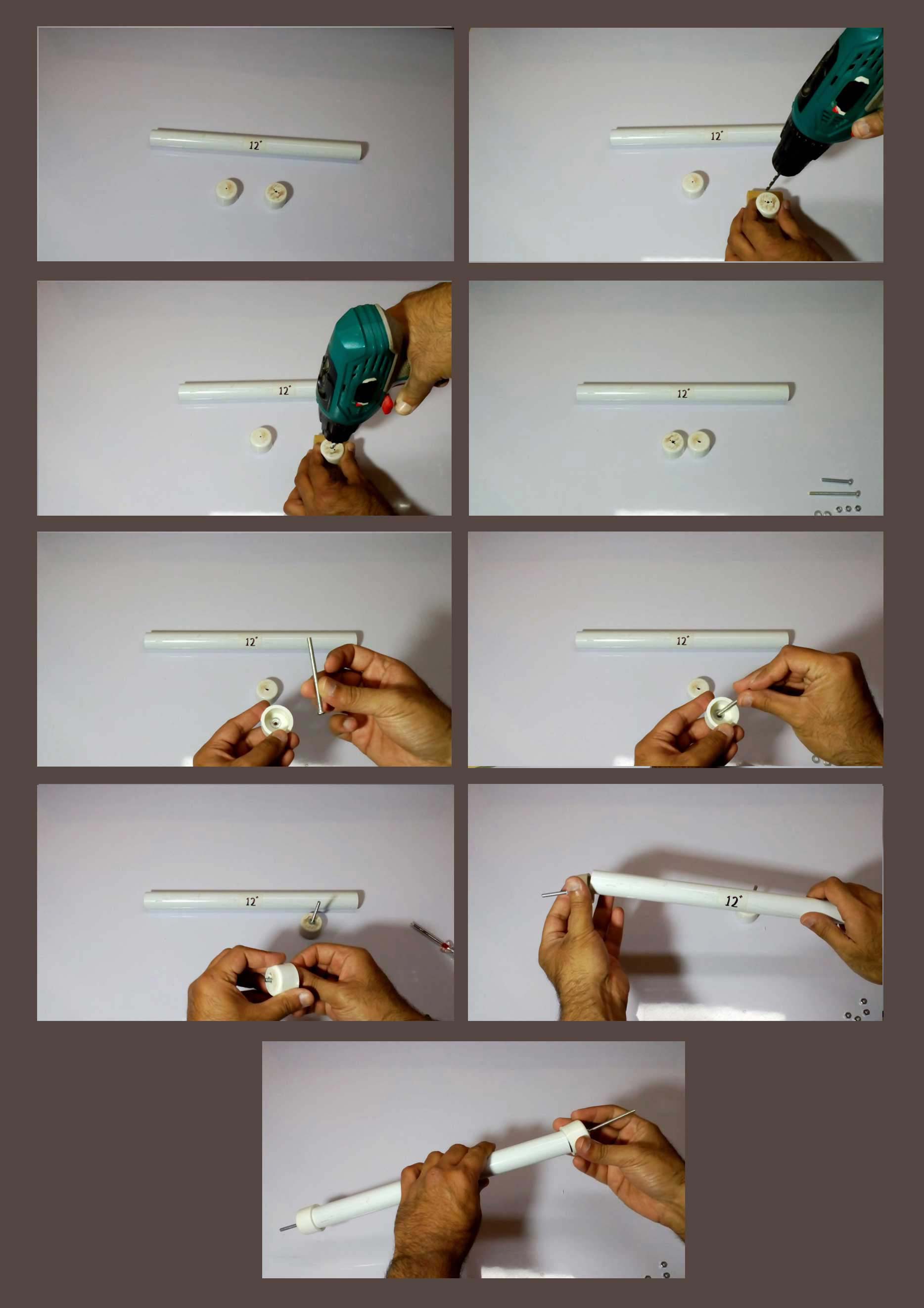 12"

12"

12"

12"

12"

12"

12"

12"