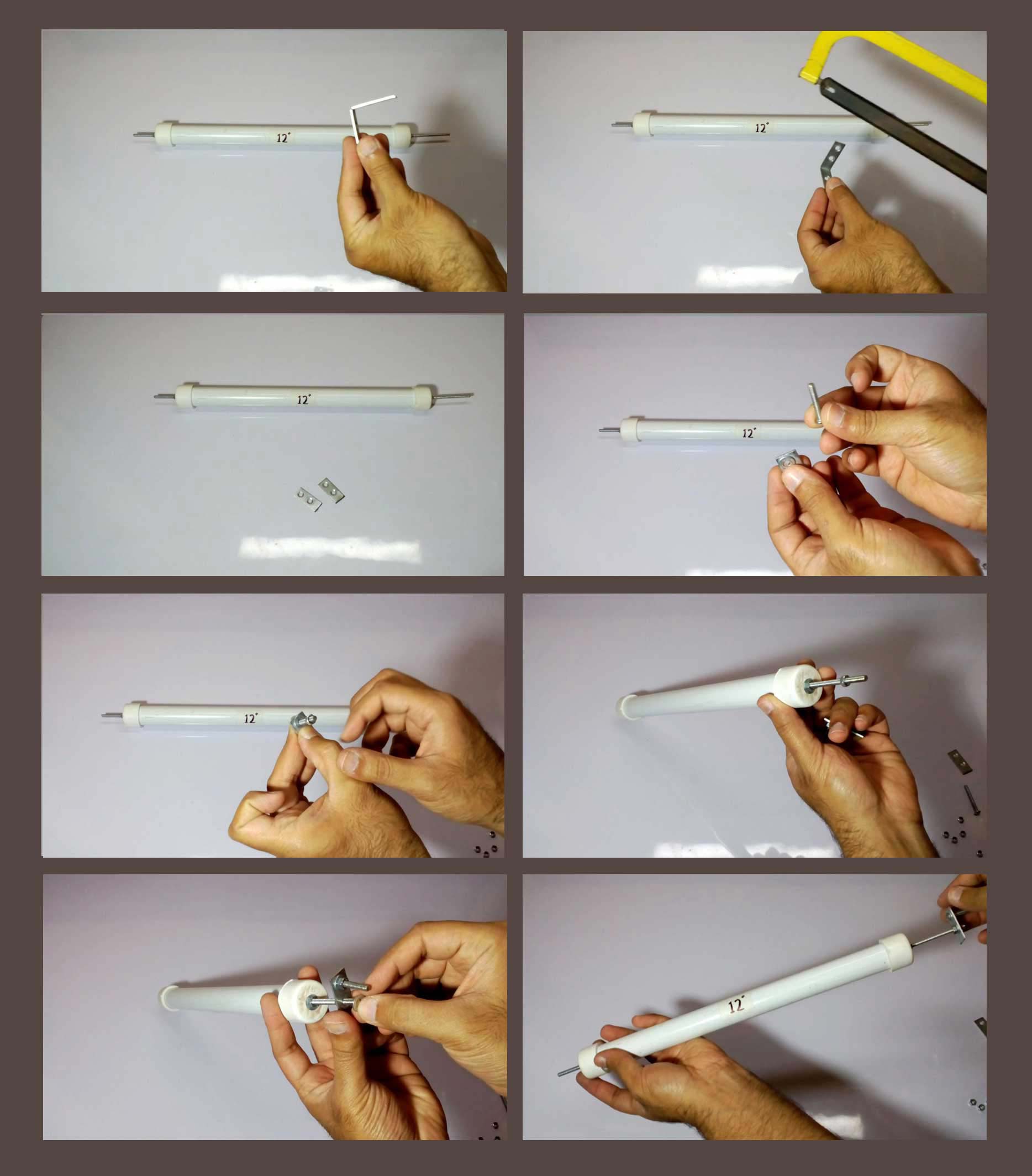 12"

12"

12"

12"

12"

12"